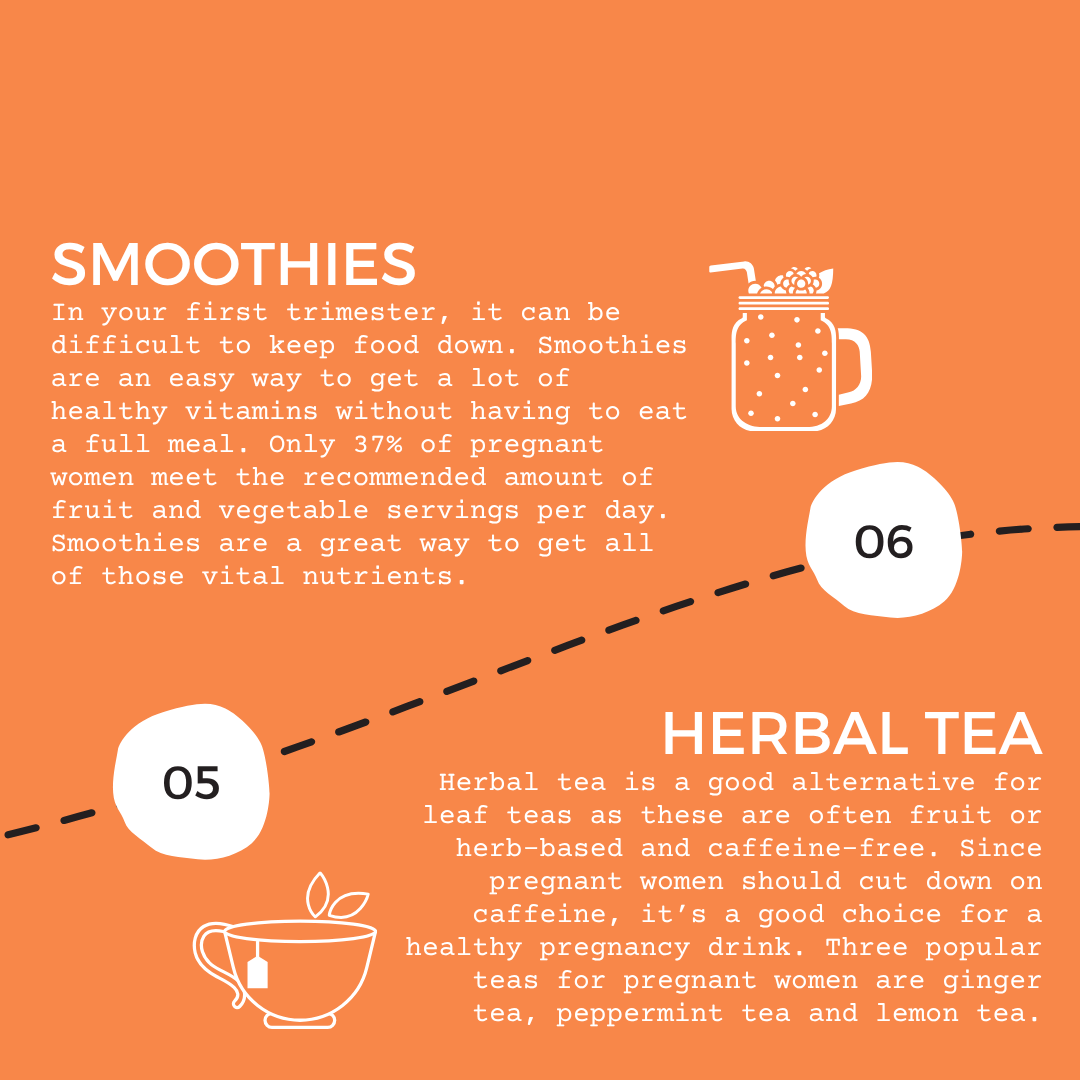 SMOOTHIES

In your first trimester, it can be difficult to keep food down. Smoothies are an easy way to get a lot of healthy vitamins without having to eat a full meal. Only 37% of pregnant women meet the recommended amount of fruit and vegetable servings per day. Smoothies are a great way to get all of those vital nutrients.

06

05

HERBAL TEA

Herbal tea is a good alternative for leaf teas as these are often fruit or herb-based and caffeine-free. Since pregnant women should cut down on caffeine, it's a good choice for a healthy pregnancy drink. Three popular teas for pregnant women are ginger tea, peppermint tea and lemon tea.